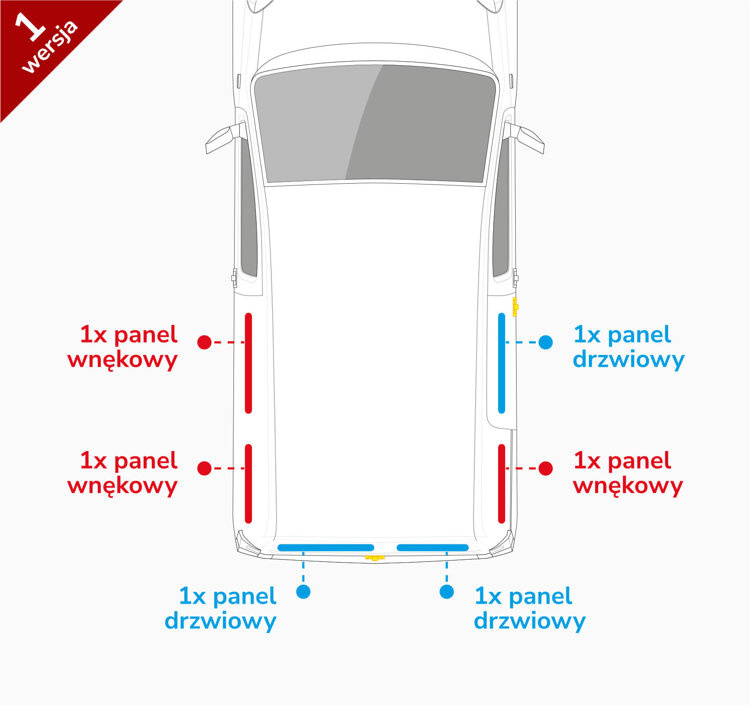 1
wersja

1x panel
wnękowy

1x panel
drzwiowy

1x panel
wnękowy

1x panel
wnękowy

1x panel
drzwiowy

1x panel
drzwiowy