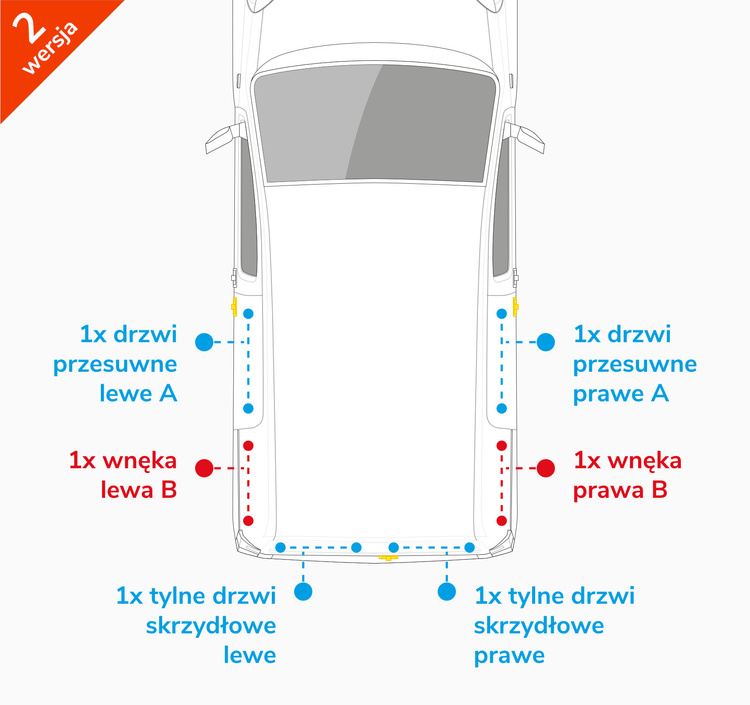 2 wersja

1x drzwi przesuwne lewe A

1x drzwi przesuwne prawe A

1x wnęka lewa B

1x wnęka prawa B

1x tylne drzwi skrzydłowe lewe

1x tylne drzwi skrzydłowe prawe