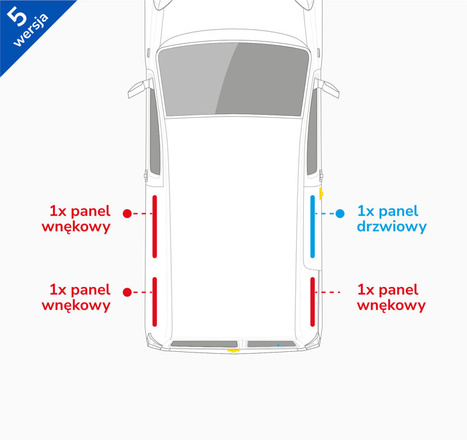 5
wersja

1x panel wnękowy

1x panel drzwiowy

1x panel wnękowy

1x panel wnękowy