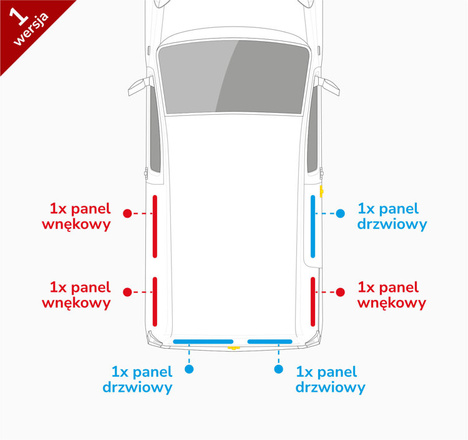 1
wersja

1x panel
wnękowy

1x panel
drzwiowy

1x panel
wnękowy

1x panel
wnękowy

1x panel
drzwiowy

1x panel
drzwiowy