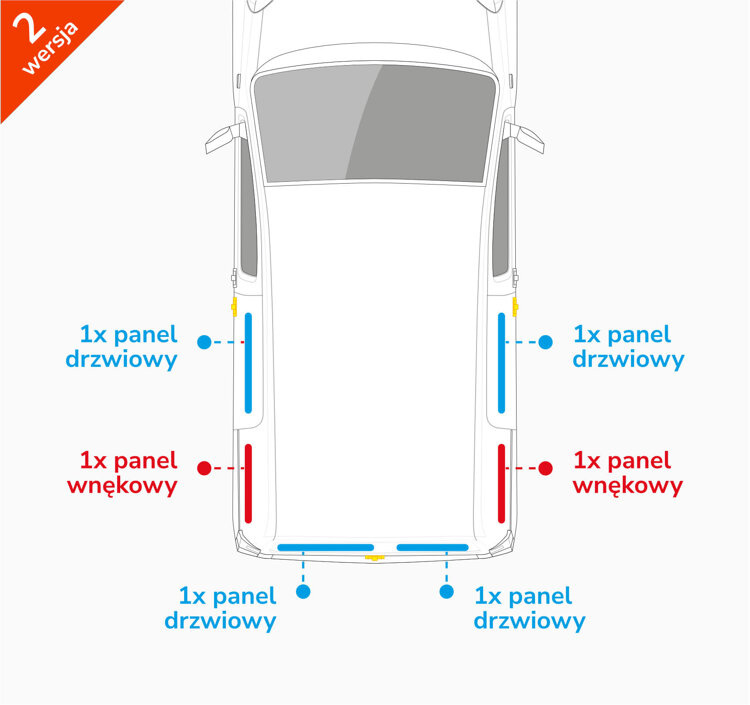 2 wersja

1x panel drzwiowy

1x panel drzwiowy

1x panel wnękowy

1x panel wnękowy

1x panel drzwiowy

1x panel drzwiowy